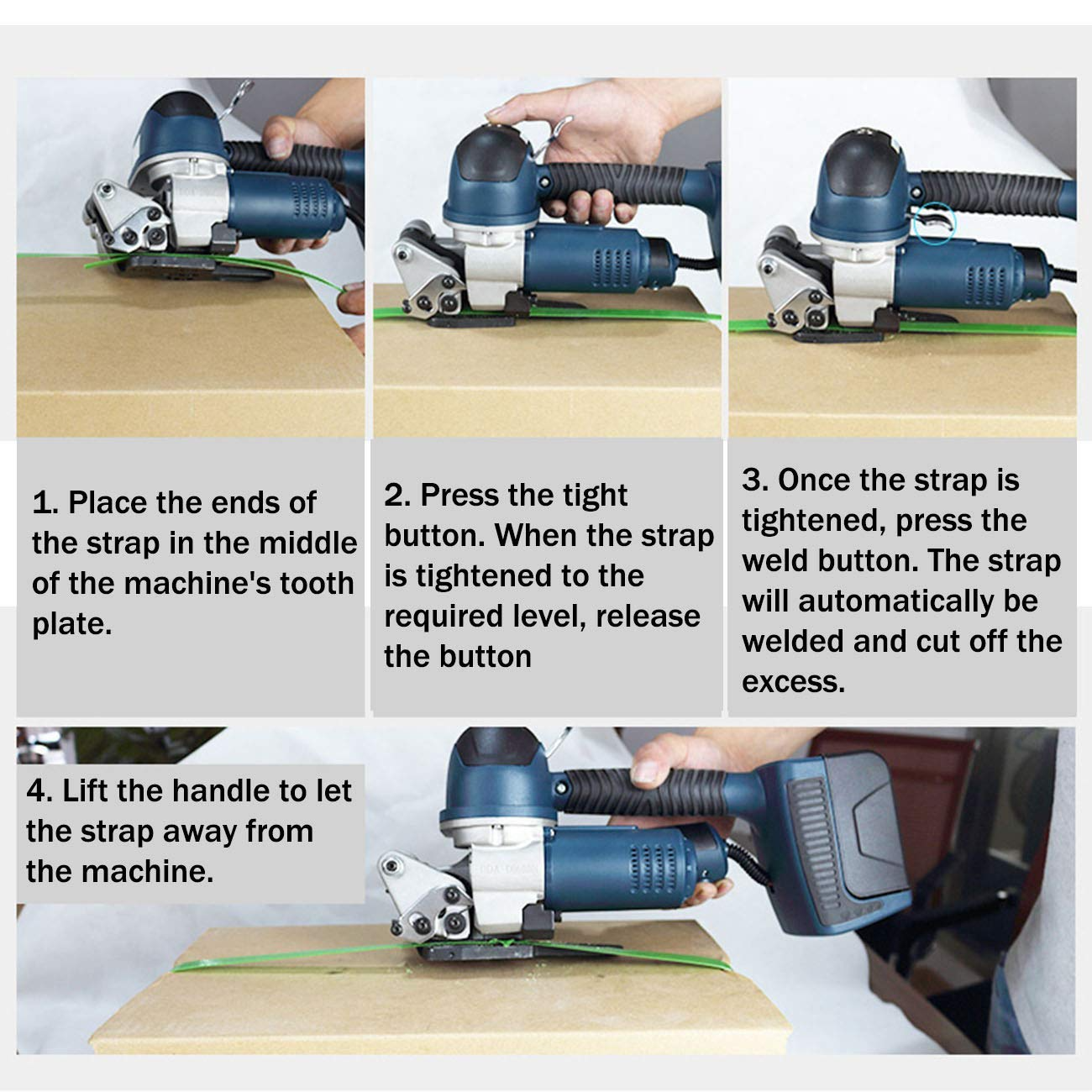 1. Place the ends of the strap in the middle of the machine's tooth plate.

2. Press the tight button. When the strap is tightened to the required level, release the button

3. Once the strap is tightened, press the weld button. The strap will automatically be welded and cut off the excess.

4. Lift the handle to let the strap away from the machine.