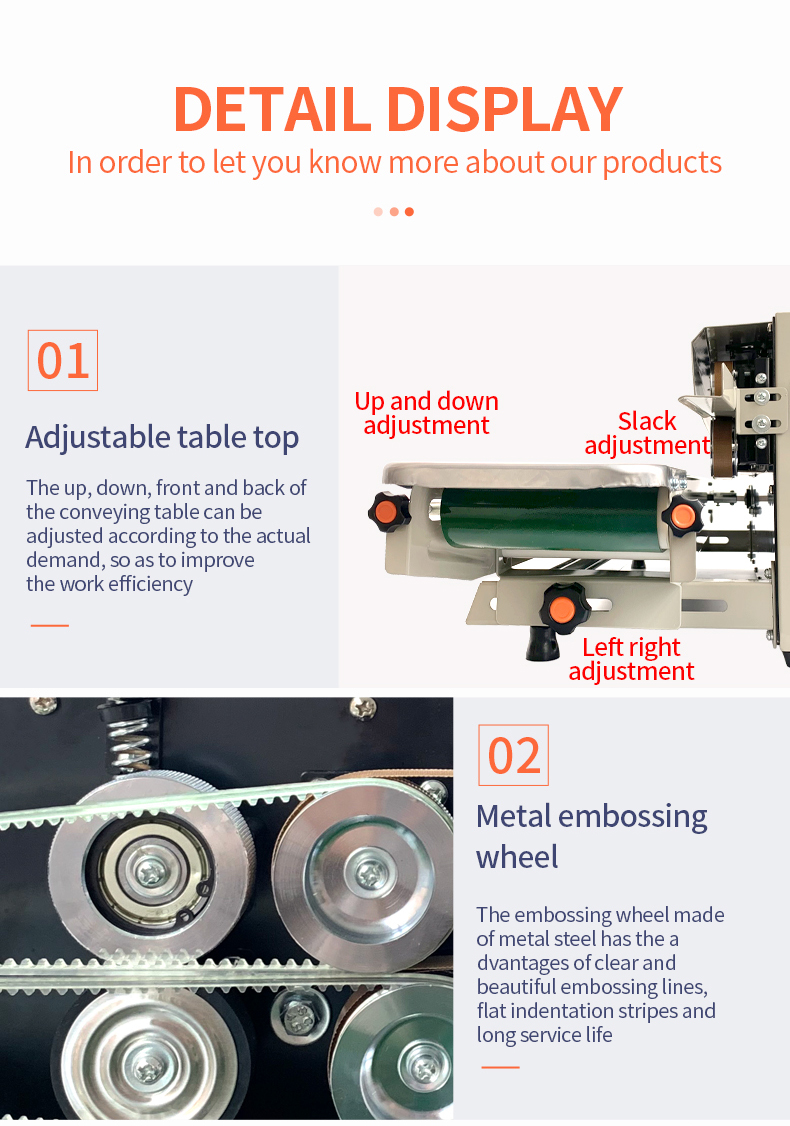 DETAIL DISPLAY
In order to let you know more about our products

01

Adjustable table top

The up, down, front and back of the conveying table can be adjusted according to the actual demand, so as to improve the work efficiency

Up and down adjustment

Slack adjustment

Left right adjustment

02

Metal embossing wheel

The embossing wheel made of metal steel has the a dvantages of clear and beautiful embossing lines, flat indentation stripes and long service life